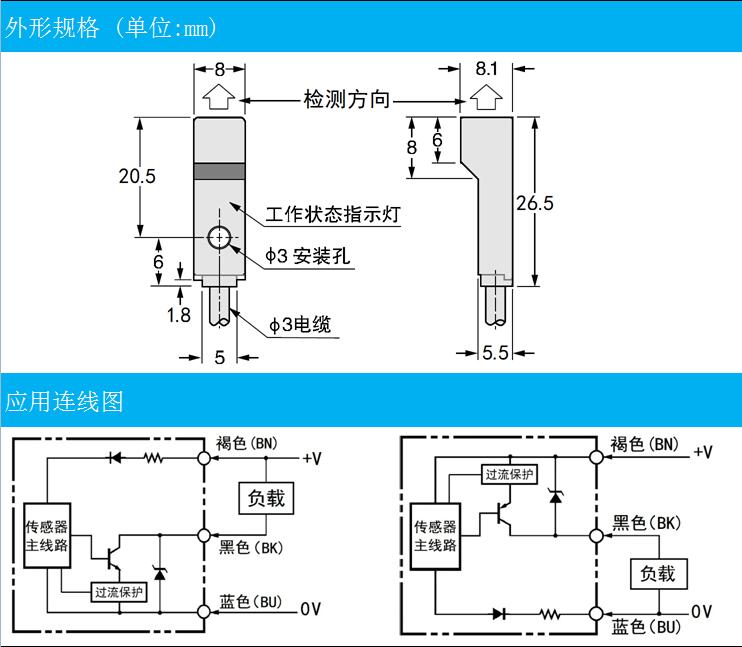 外形规格 (单位:mm)

8

检测方向

8.1

20.5

工作状态指示灯

ϕ3 安装孔

6

1.8

ϕ3电缆

5

8

6

26.5

5.5

应用连线图

褐色(BN)

+V

负载

传感器主线路

黑色(BK)

过流保护

蓝色(BU)

0V

褐色(BN)

+V

过流保护

传感器主线路

黑色(BK)

负载

0V

蓝色(BU)